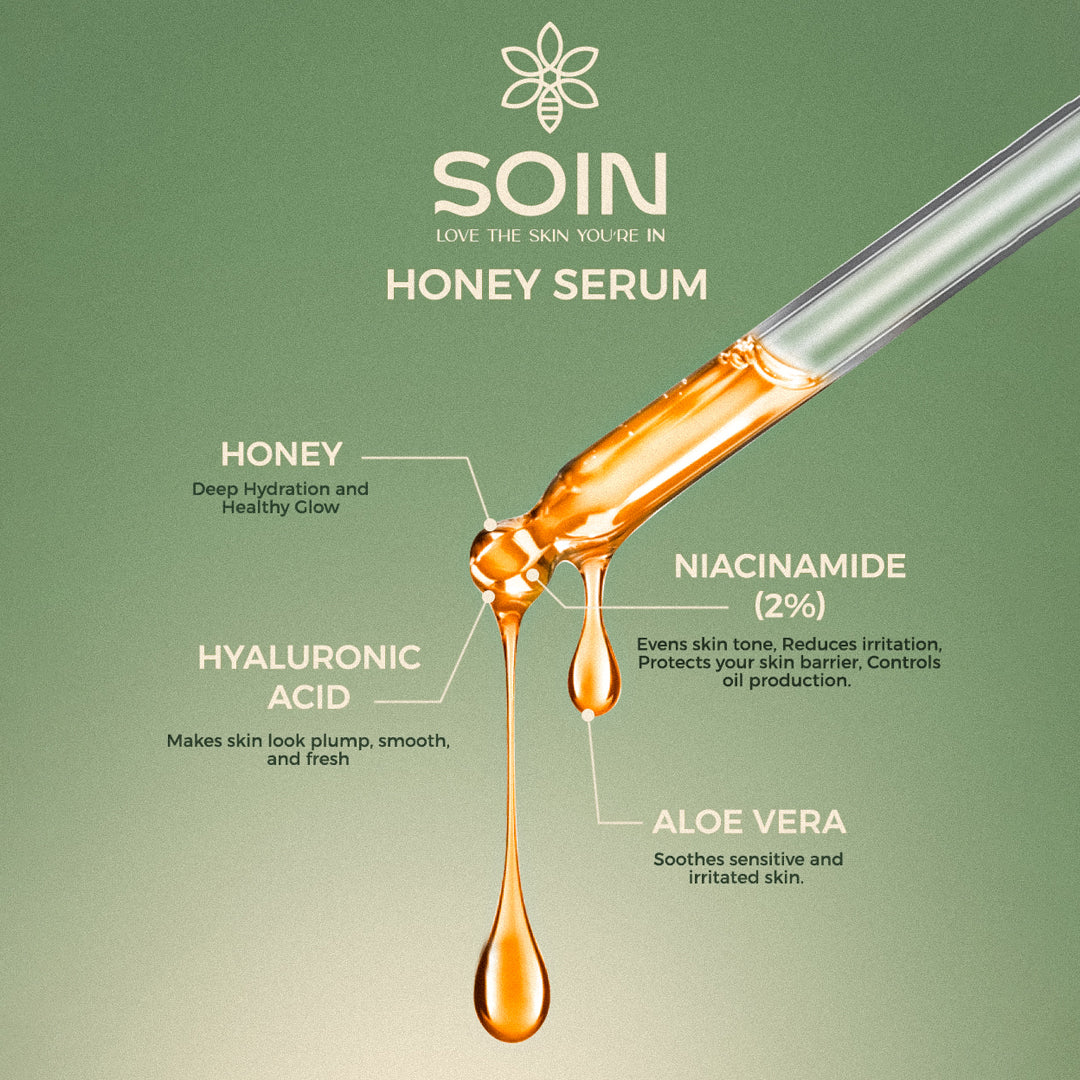 SOIN
LOVE THE SKIN YOU'RE IN

HONEY SERUM

HONEY
Deep Hydration and Healthy Glow

NIACINAMIDE (2%)
Evens skin tone, Reduces irritation, Protects your skin barrier, Controls oil production.

HYALURONIC ACID
Makes skin look plump, smooth, and fresh

ALOE VERA
Soothes sensitive and irritated skin.